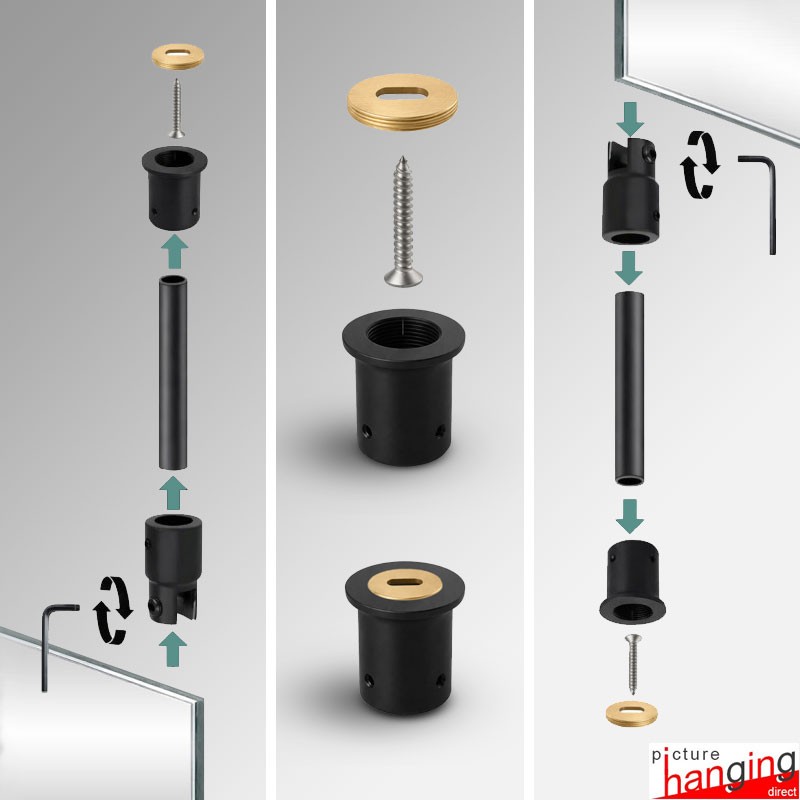 picture hanging direct