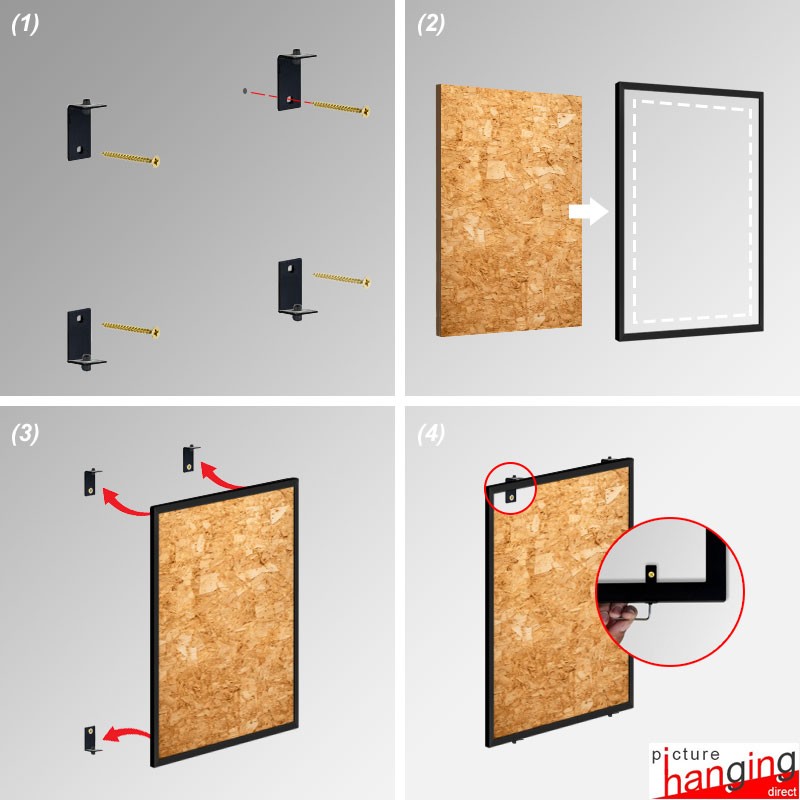 (1)

(2)

(3)

(4)

picture hanging direct